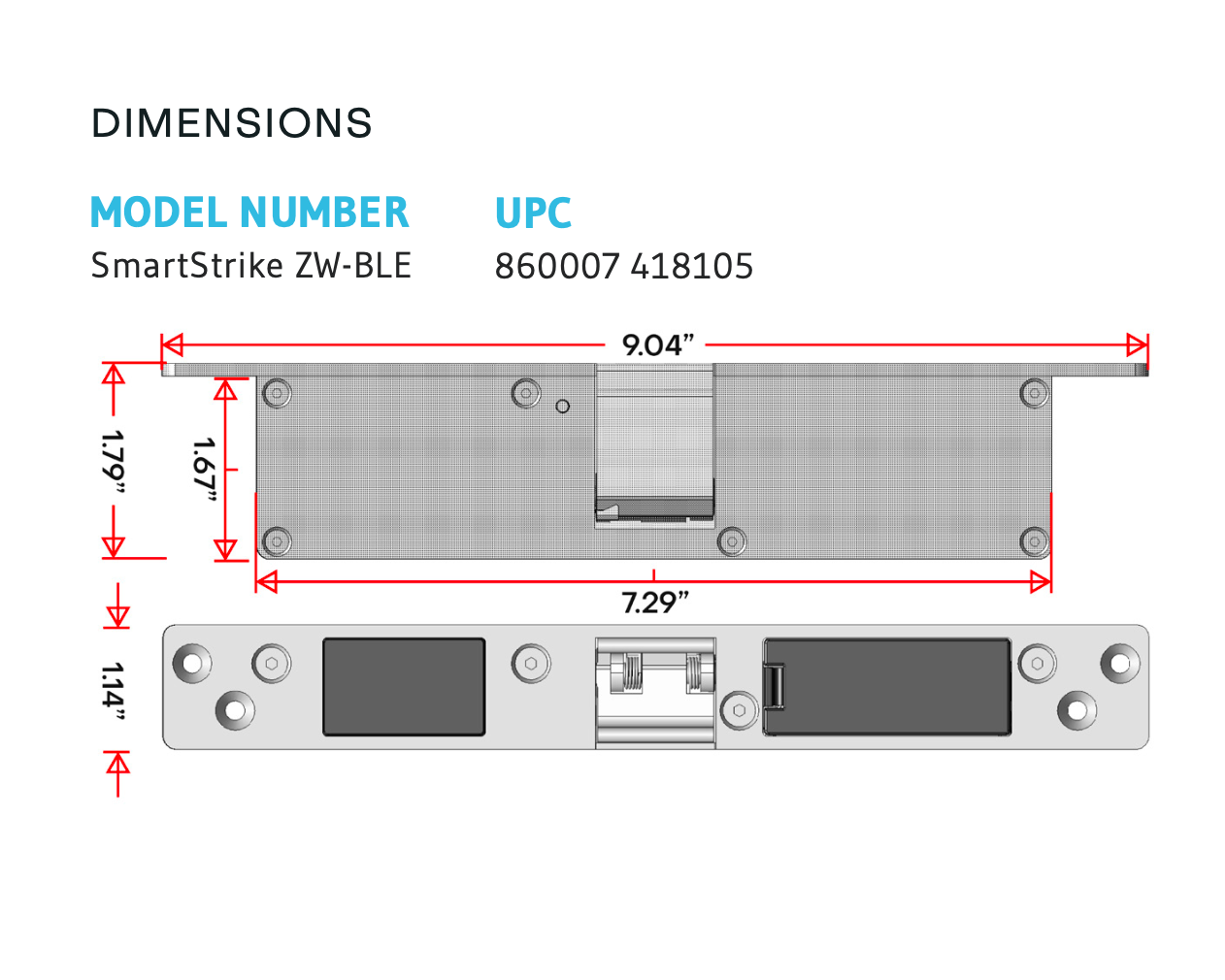 DIMENSIONS

MODEL NUMBER
SmartStrike ZW-BLE

UPC
860007 418105

9.04”

1.79”

1.67”

7.29”

1.14”